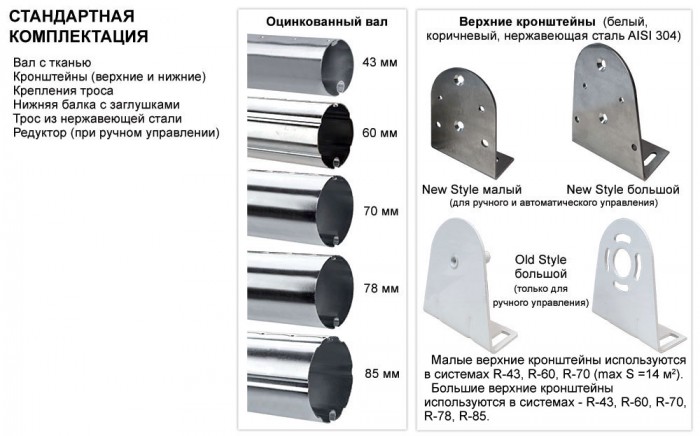 СТАНДАРТНАЯ КОМПЛЕКТАЦИЯ

Вал с тканью
Кронштейны (верхние и нижние)
Крепления троса
Нижняя балка с заглушками
Трос из нержавеющей стали
Редуктор (при ручном управлении)

Оцинкованный вал

43 мм

60 мм

70 мм

78 мм

85 мм

Верхние кронштейны (белый, коричневый, нержавеющая сталь AISI 304)

New Style малый

New Style большой

(для ручного и автоматического управления)

Old Style большой
(только для ручного управления)

Малые верхние кронштейны используются в системах R-43, R-60, R-70 (max S =14 м²).
Большие верхние кронштейны используются в системах - R-43, R-60, R-70, R-78, R-85.